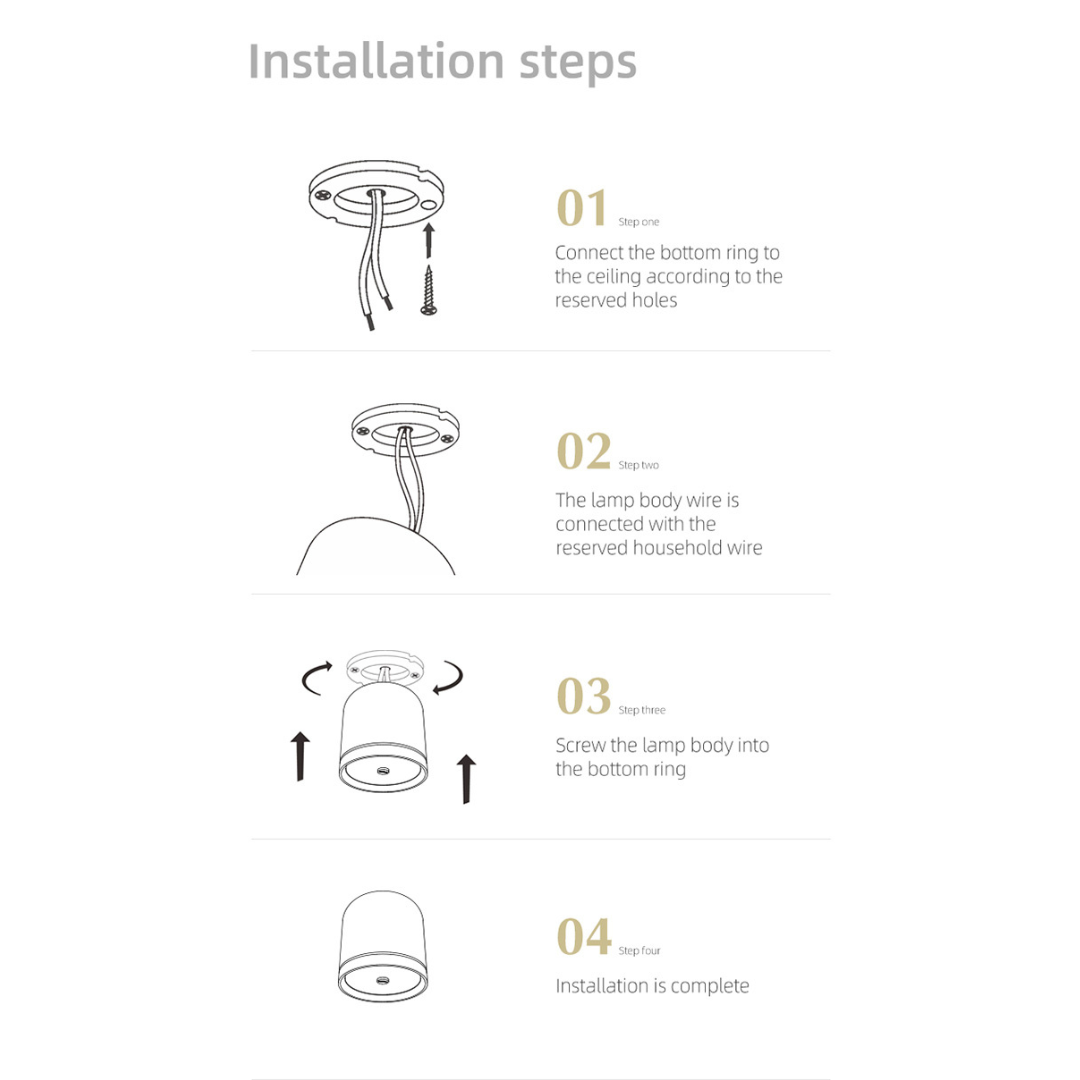 Installation steps

01 Step one
Connect the bottom ring to the ceiling according to the reserved holes

02 Step two
The lamp body wire is connected with the reserved household wire

03 Step three
Screw the lamp body into the bottom ring

04 Step four
Installation is complete