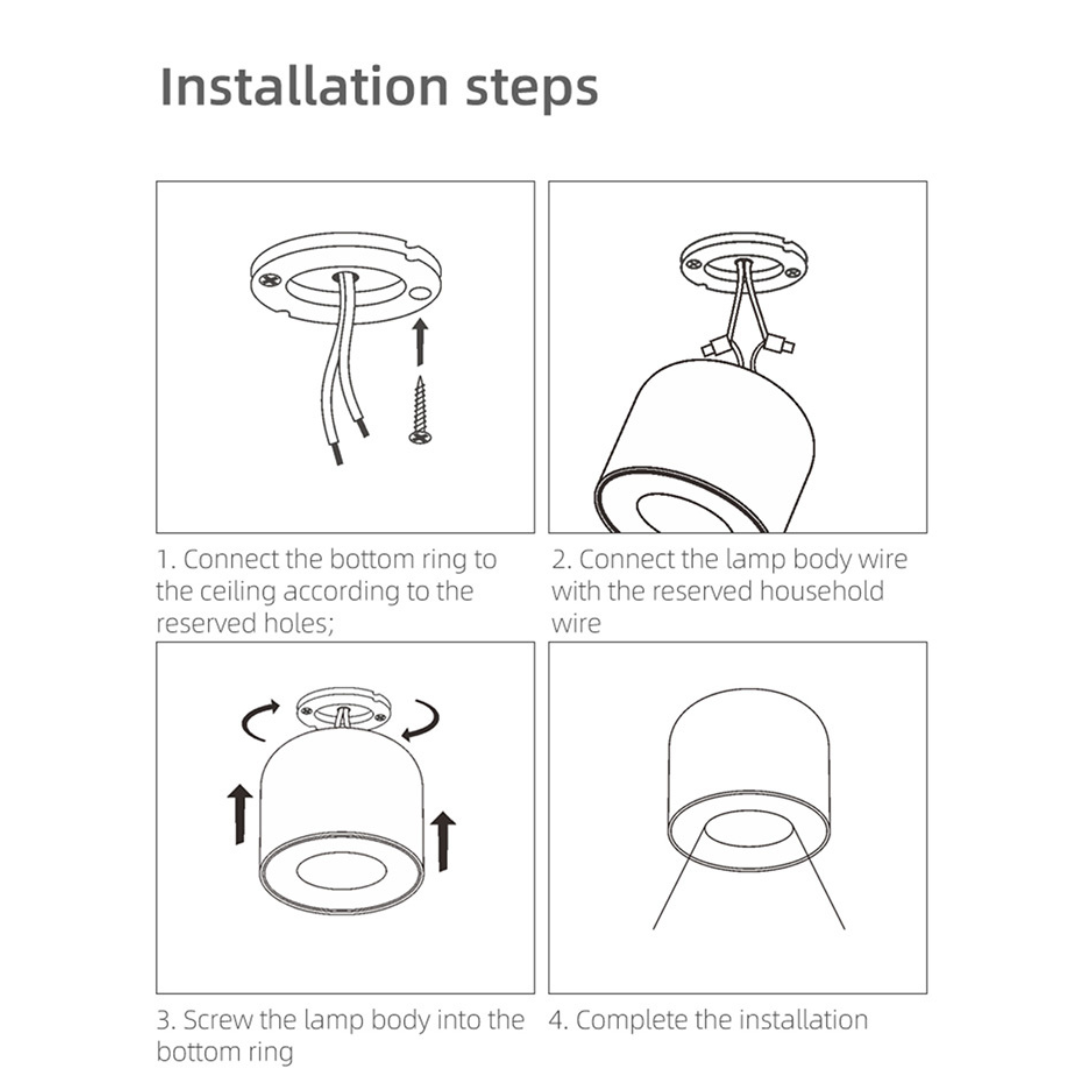 Installation steps

1. Connect the bottom ring to the ceiling according to the reserved holes;

2. Connect the lamp body wire with the reserved household wire

3. Screw the lamp body into the bottom ring

4. Complete the installation